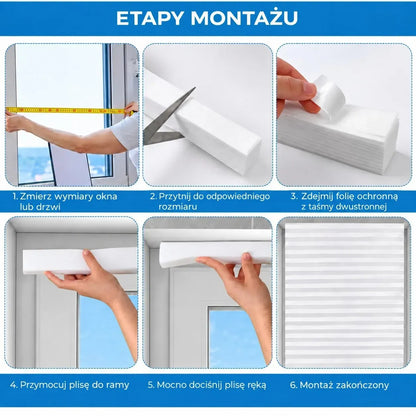 ETAPY MONTAŻU

1. Zmierz wymiary okna lub drzwi

2. Przytnij do odpowiedniego rozmiaru

3. Zdejmij folię ochronną z taśmy dwustronnej

4. Przymocuj plisę do ramy

5. Mocno dociśnij plisę ręką

6. Montaż zakończony