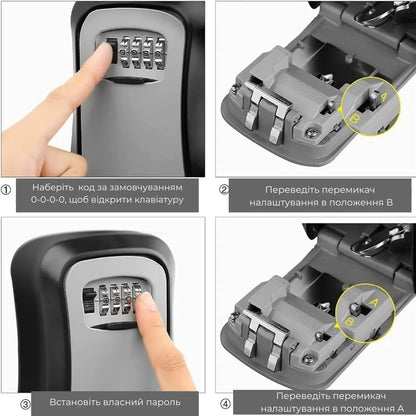 A
B

① Наберіть код за замовчуванням 0-0-0-0, щоб відкрити клавіатуру

② Переведіть перемикач налаштування в положення B

A
B

③ Встановіть власний пароль

④ Переведіть перемикач налаштування в положення A