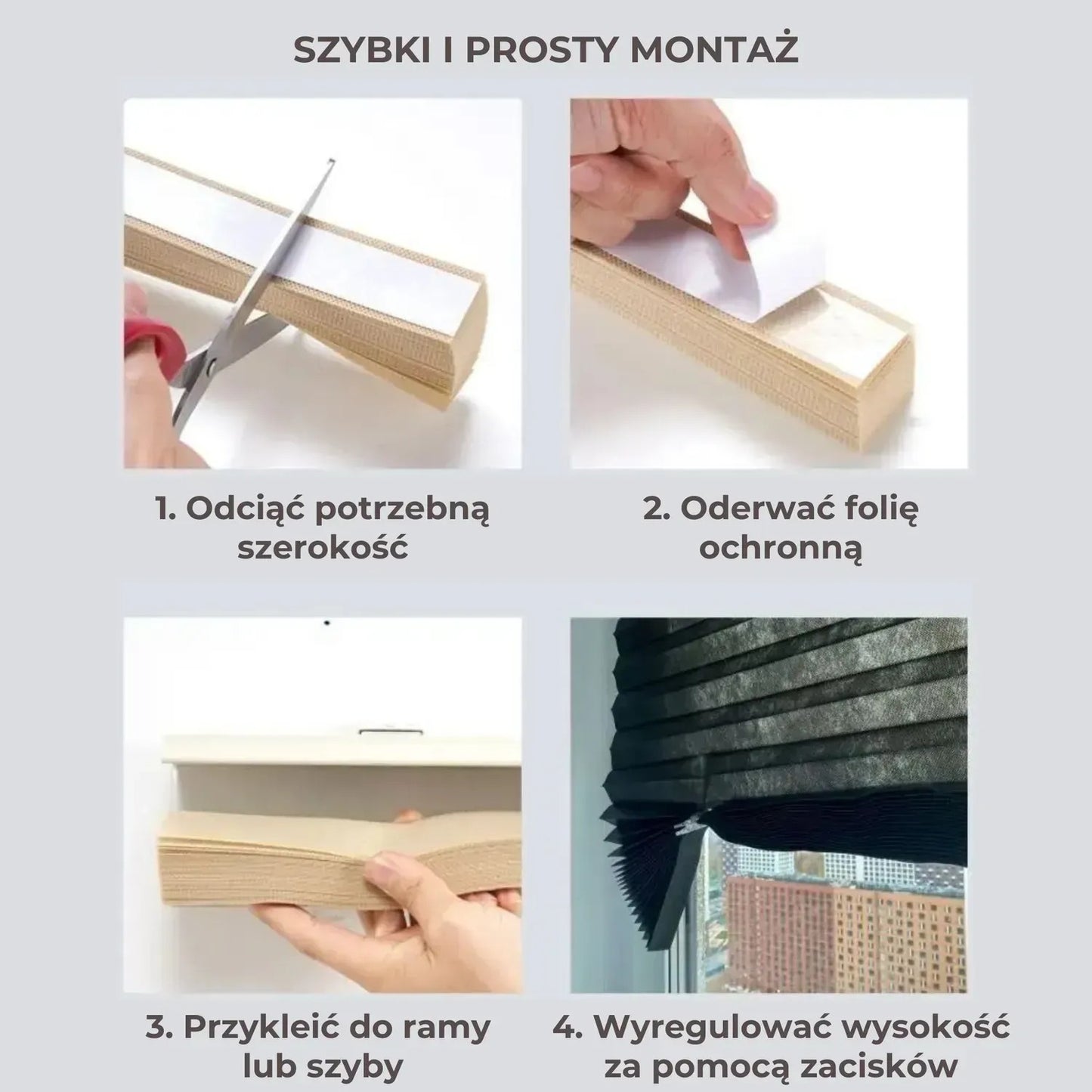 SZYBKI I PROSTY MONTAŻ

1. Odciąć potrzebną szerokość

2. Oderwać folię ochronną

3. Przykleić do ramy lub szyby

4. Wyregulować wysokość za pomocą zacisków