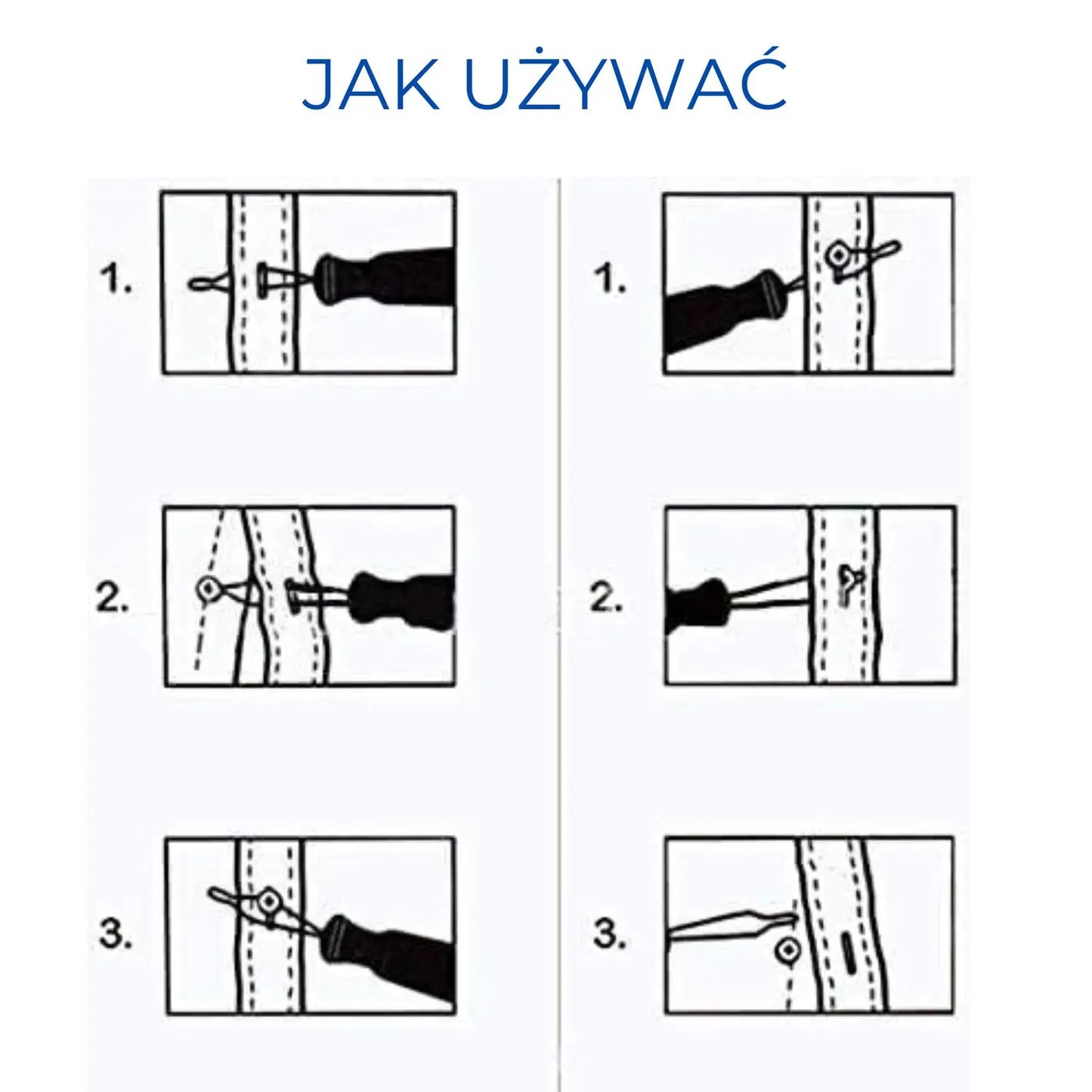 JAK UŻYWAĆ

1.

2.

3.

1.

2.

3.